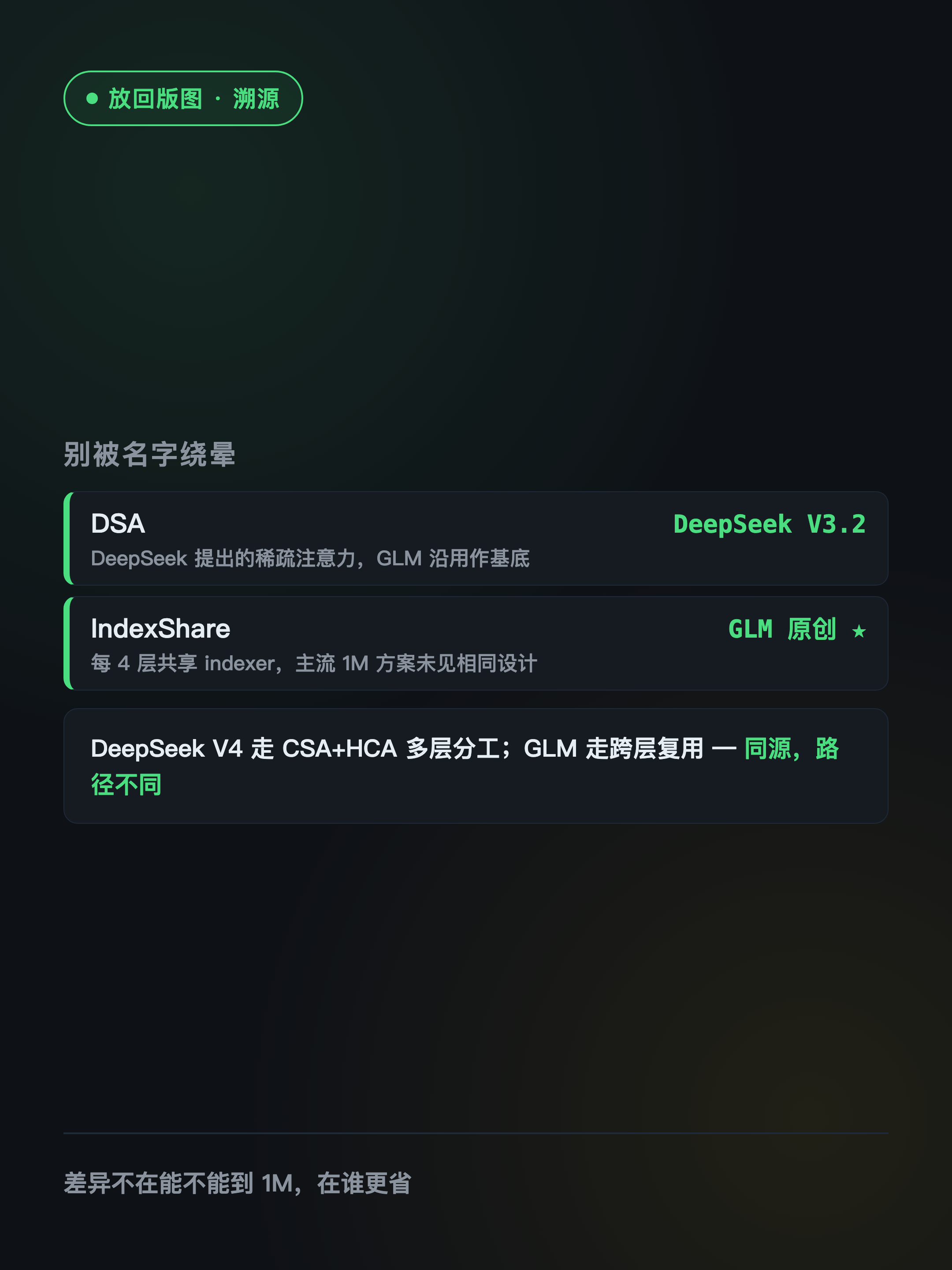 放回版图 · 溯源

别被名字绕晕

DSA
DeepSeek V3.2
DeepSeek 提出的稀疏注意力，GLM 沿用作基底

IndexShare
GLM 原创 ★
每 4 层共享 indexer，主流 1M 方案未见相同设计

DeepSeek V4 走 CSA+HCA 多层分工；GLM 走跨层复用 — 同源，路径不同

差异不在能不能到 1M，在谁更省